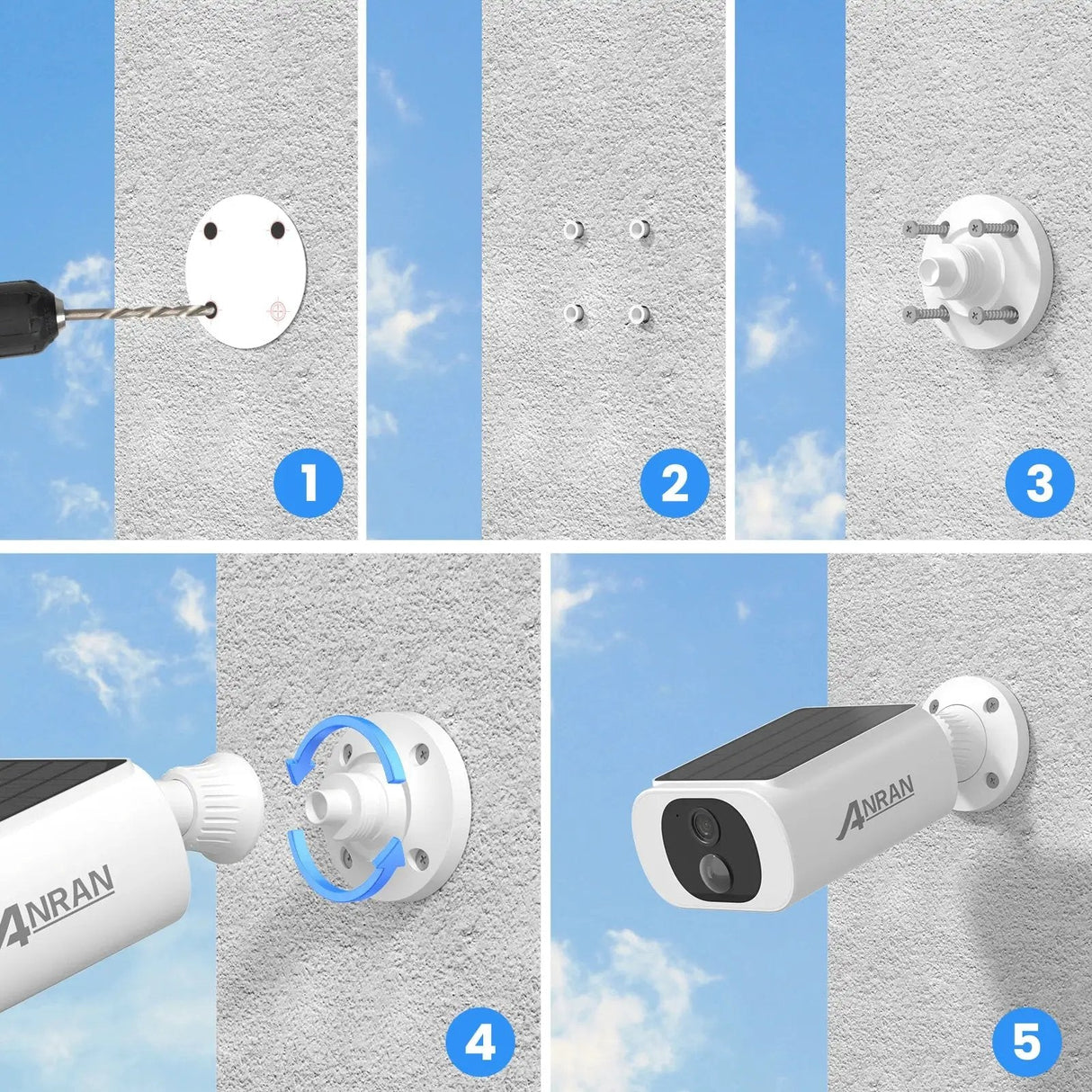 1

2

3

ANRAN

4

ANRAN

5